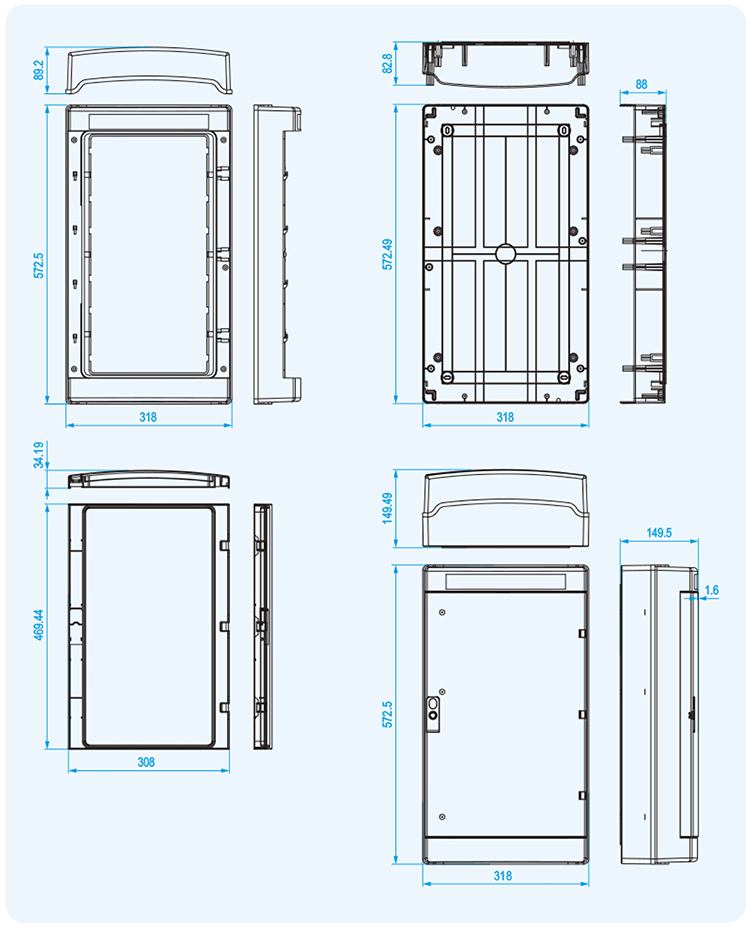 89.2
572.5
318
82.8
88
572.49
318
34.19
469.44
308
149.49
149.5
1.6
572.5
318