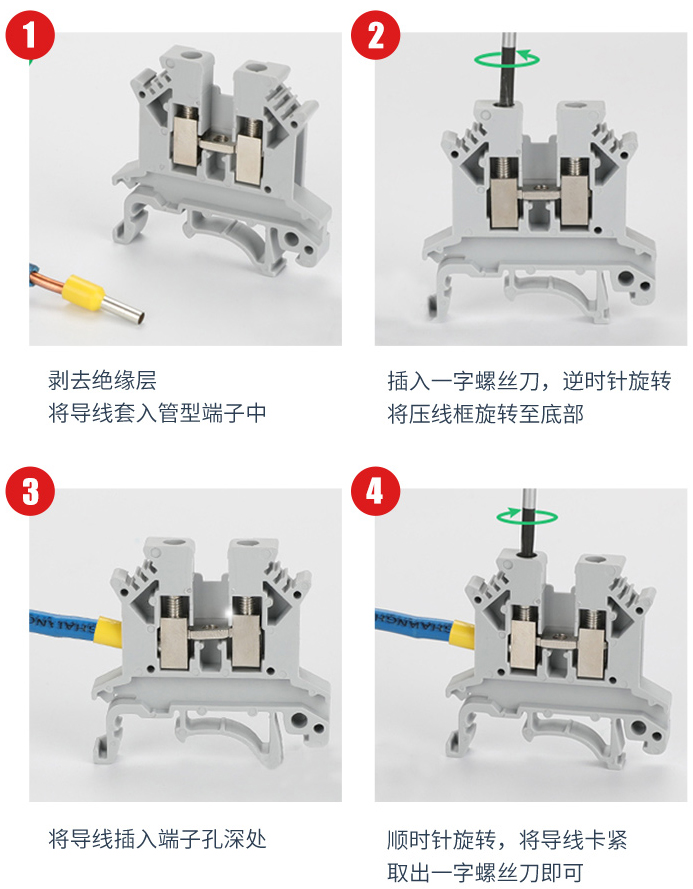 1

剥去绝缘层
将导线套入管型端子中

2

插入一字螺丝刀，逆时针旋转
将压线框旋转至底部

3

将导线插入端子孔深处

4

顺时针旋转，将导线卡紧
取出一字螺丝刀即可